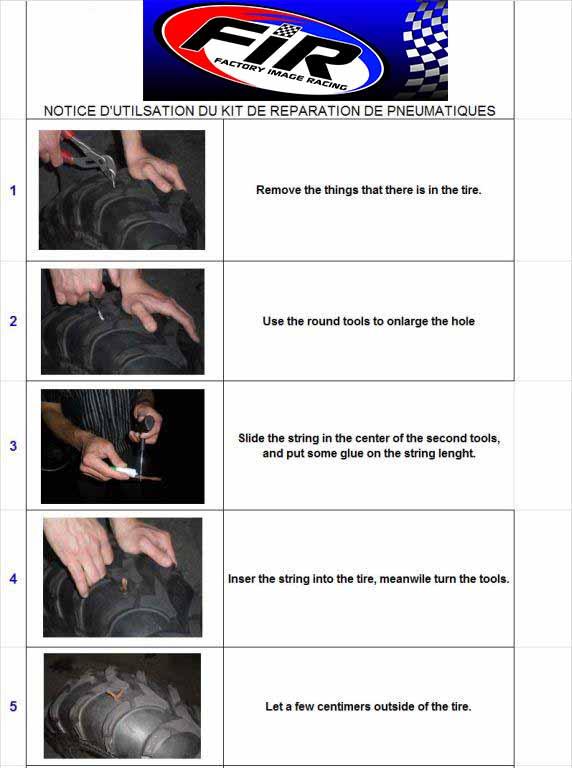 FIR
FACTORY IMAGE RACING

NOTICE D'UTILSATION DU KIT DE REPARATION DE PNEUMATIQUES

| | | |
|---|---|---|
| 1 | | Remove the things that there is in the tire. |
| 2 | | Use the round tools to onlarge the hole |
| 3 | | Slide the string in the center of the second tools, and put some glue on the string lenght. |
| 4 | | Inser the string into the tire, meanwile turn the tools. |
| 5 | | Let a few centimers outside of the tire. |