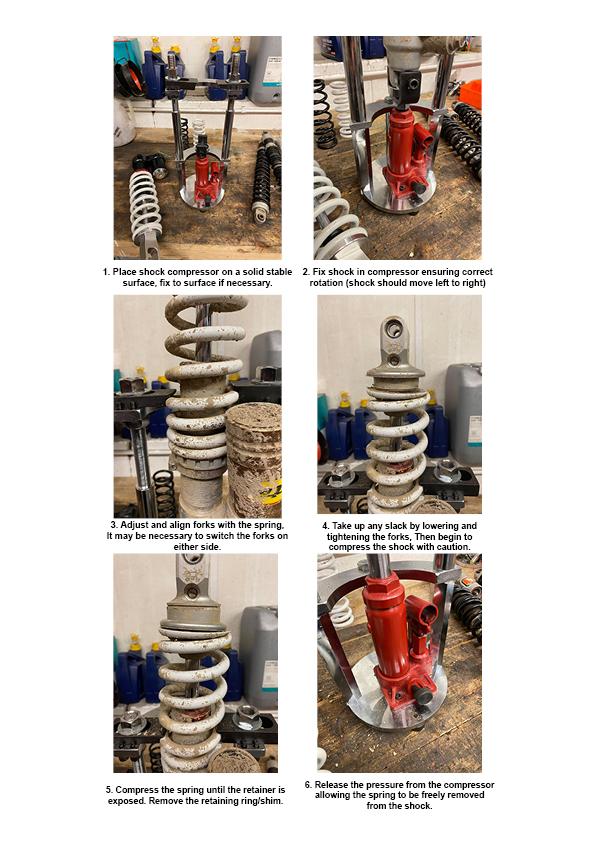 1. Place shock compressor on a solid stable surface, fix to surface if necessary.

2. Fix shock in compressor ensuring correct rotation (shock should move left to right)

3. Adjust and align forks with the spring, It may be necessary to switch the forks on either side.

4. Take up any slack by lowering and tightening the forks, Then begin to compress the shock with caution.

5. Compress the spring until the retainer is exposed. Remove the retaining ring/shim.

6. Release the pressure from the compressor allowing the spring to be freely removed from the shock.