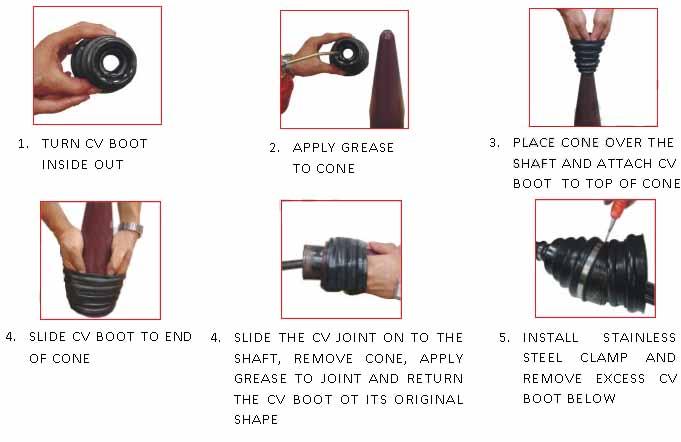 1. TURN CV BOOT INSIDE OUT

2. APPLY GREASE TO CONE

3. PLACE CONE OVER THE SHAFT AND ATTACH CV BOOT TO TOP OF CONE

4. SLIDE CV BOOT TO END OF CONE

4. SLIDE THE CV JOINT ON TO THE SHAFT, REMOVE CONE, APPLY GREASE TO JOINT AND RETURN THE CV BOOT OT ITS ORIGINAL SHAPE

5. INSTALL STAINLESS STEEL CLAMP AND REMOVE EXCESS CV BOOT BELOW