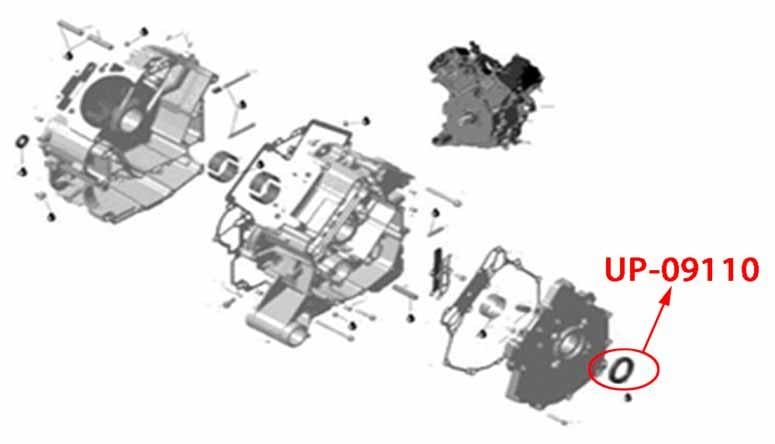 UP-09110