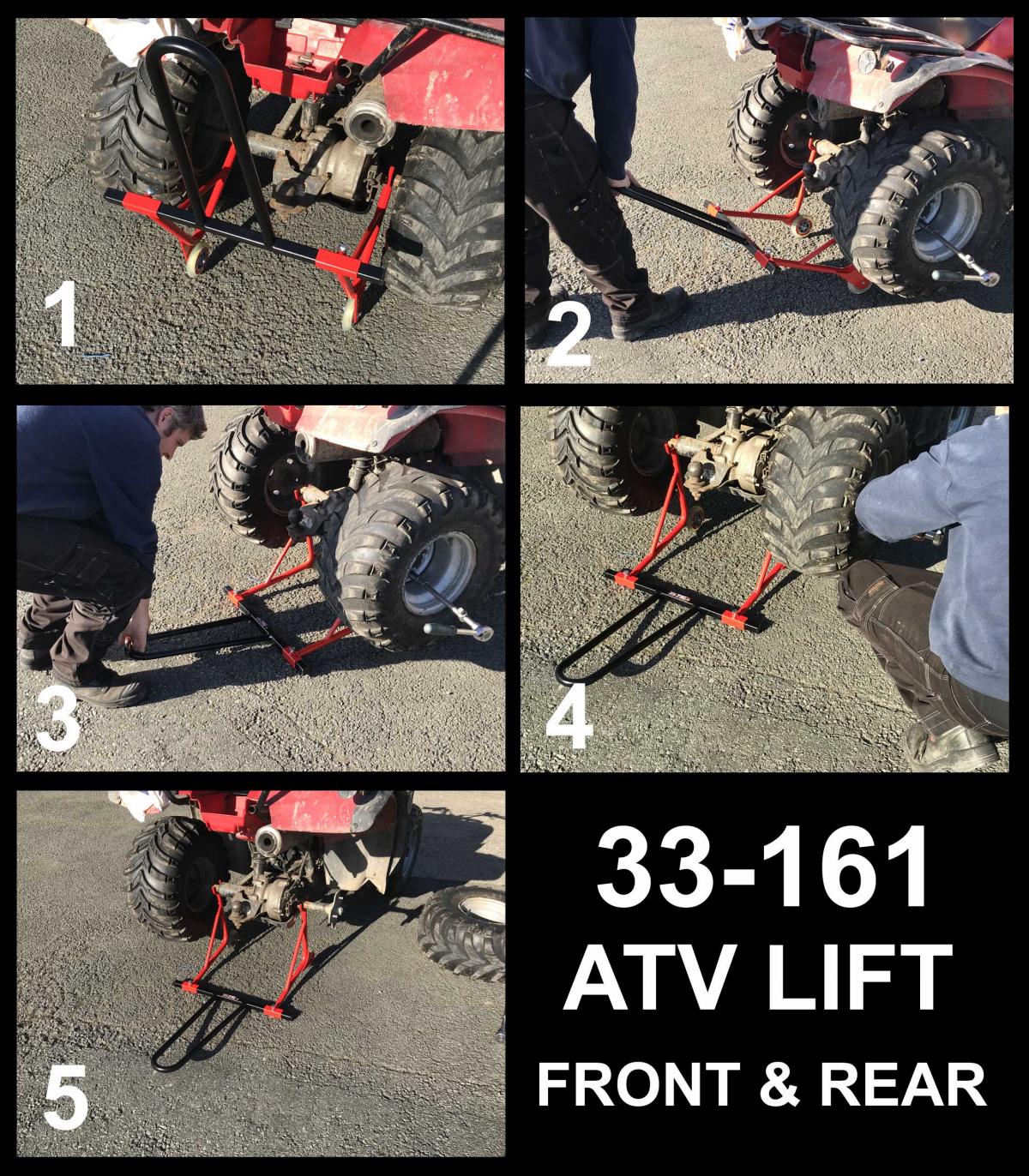 1

2

3

4

5

33-161
ATV LIFT
FRONT & REAR